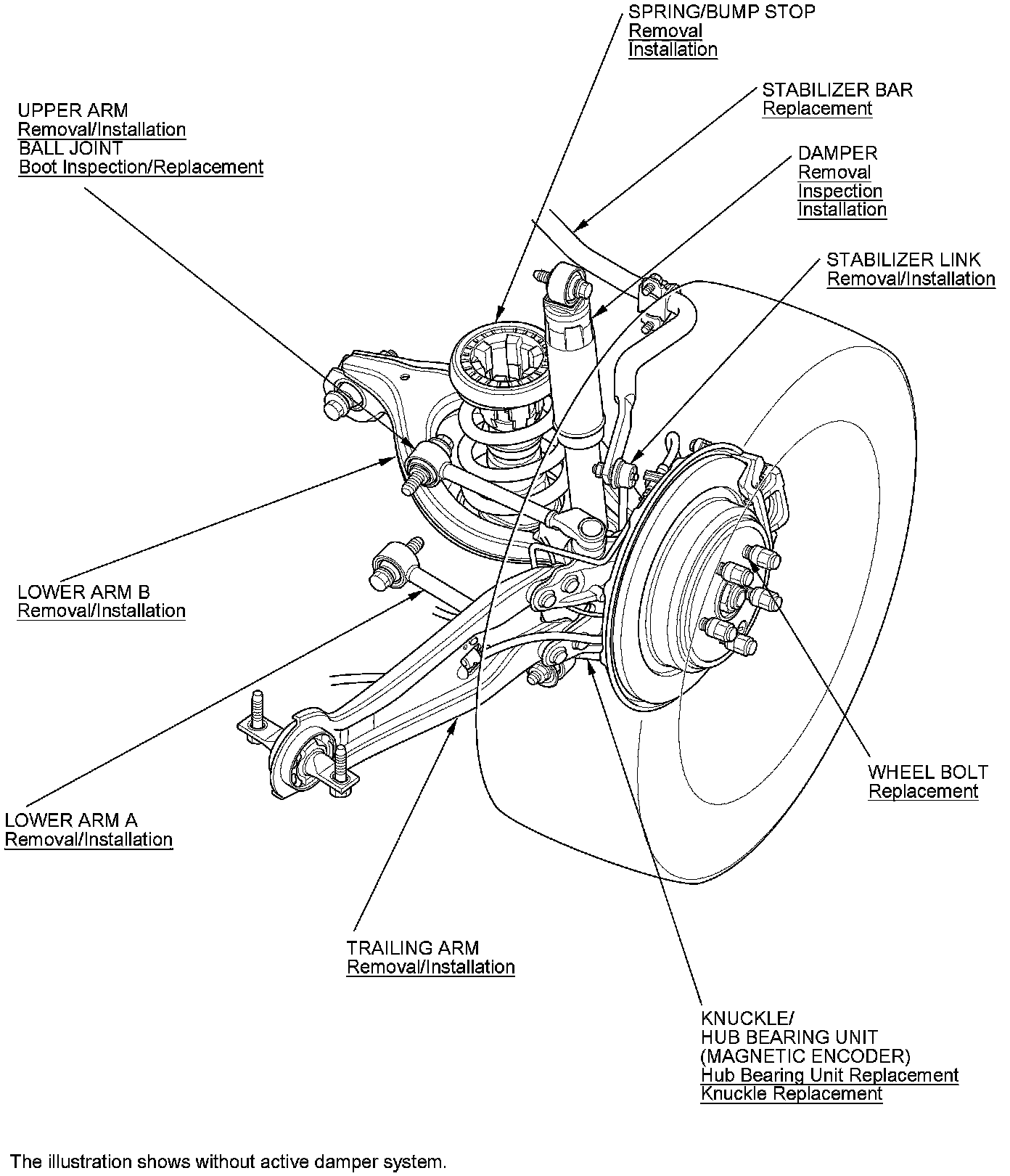 SPRING/BUMP STOP
Removal
Installation

STABILIZER BAR
Replacement

UPPER ARM
Removal/Installation
BALL JOINT
Boot Inspection/Replacement

DAMPER
Removal
Inspection
Installation

STABILIZER LINK
Removal/Installation

LOWER ARM B
Removal/Installation

WHEEL BOLT
Replacement

LOWER ARM A
Removal/Installation

TRAILING ARM
Removal/Installation

KNUCKLE/
HUB BEARING UNIT
(MAGNETIC ENCODER)
Hub Bearing Unit Replacement
Knuckle Replacement

The illustration shows without active damper system.