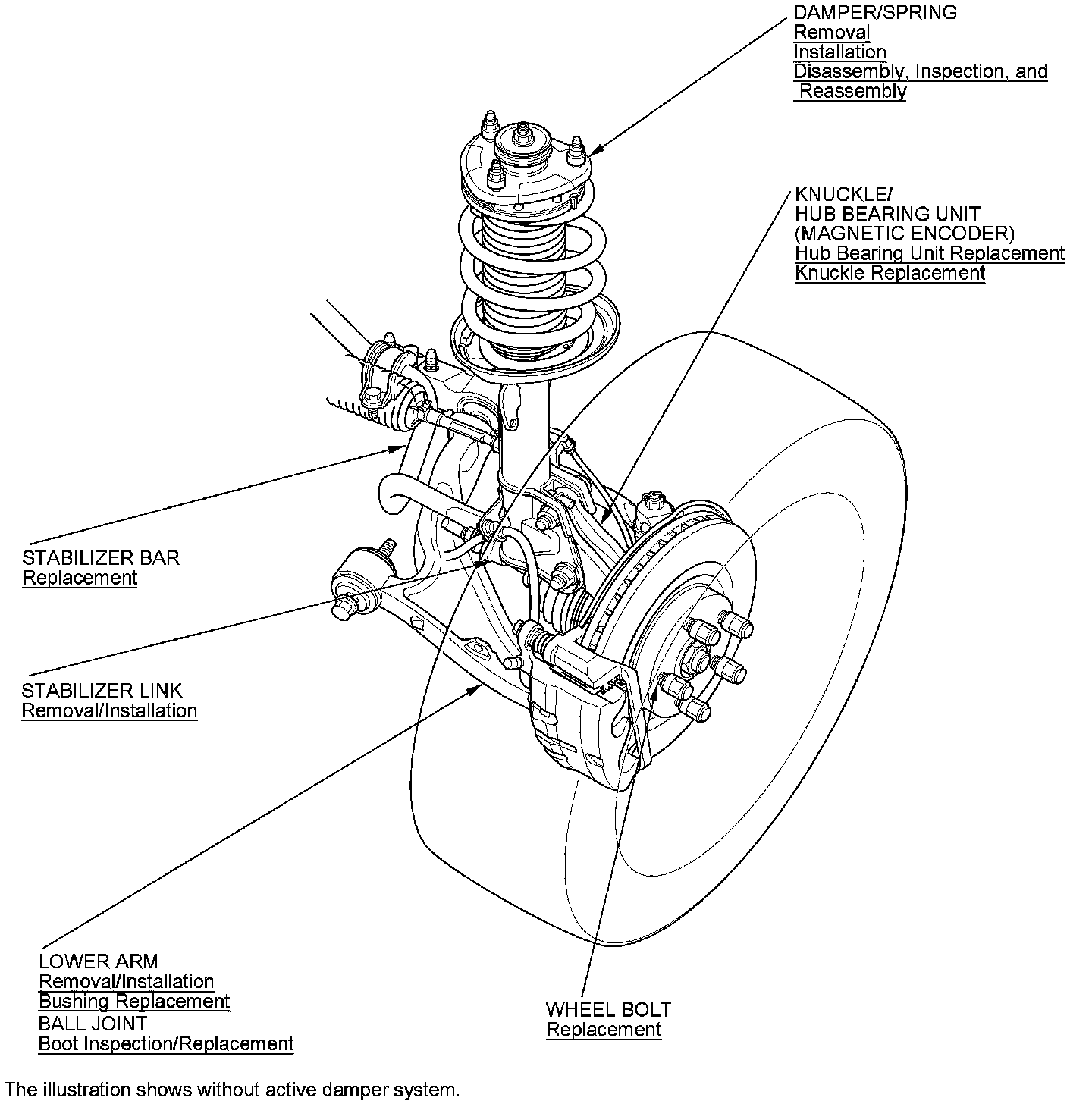 DAMPER/SPRING
Removal
Installation
Disassembly, Inspection, and Reassembly

KNUCKLE/
HUB BEARING UNIT
(MAGNETIC ENCODER)
Hub Bearing Unit Replacement
Knuckle Replacement

STABILIZER BAR
Replacement

STABILIZER LINK
Removal/Installation

LOWER ARM
Removal/Installation
Bushing Replacement
BALL JOINT
Boot Inspection/Replacement

WHEEL BOLT
Replacement

The illustration shows without active damper system.