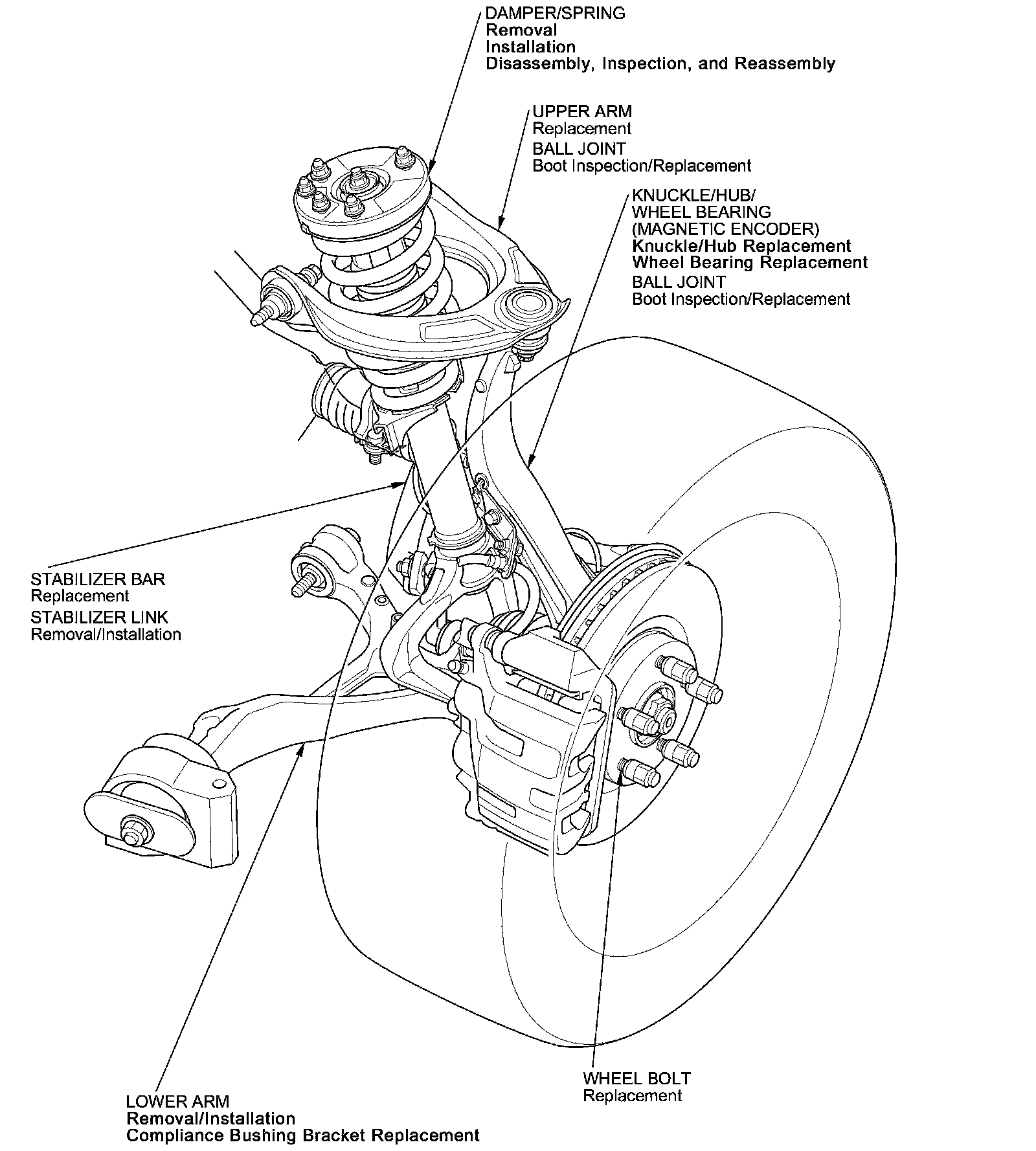 DAMPER/SPRING
Removal
Installation
Disassembly, Inspection, and Reassembly

UPPER ARM
Replacement
BALL JOINT
Boot Inspection/Replacement

KNUCKLE/HUB/
WHEEL BEARING
(MAGNETIC ENCODER)
Knuckle/Hub Replacement
Wheel Bearing Replacement
BALL JOINT
Boot Inspection/Replacement

STABILIZER BAR
Replacement
STABILIZER LINK
Removal/Installation

WHEEL BOLT
Replacement

LOWER ARM
Removal/Installation
Compliance Bushing Bracket Replacement