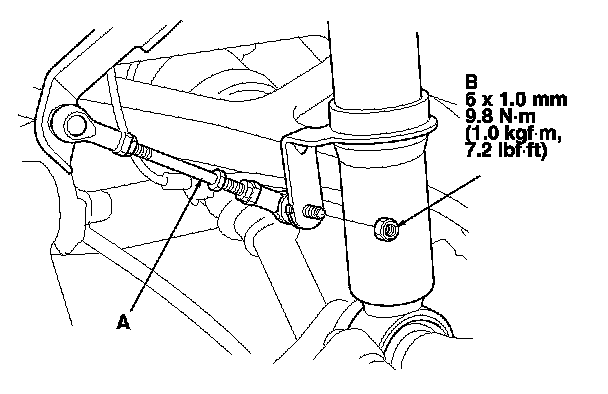 B
6 x 1.0 mm
9.8 N·m
(1.0 kgf·m,
7.2 lbf·ft)

A