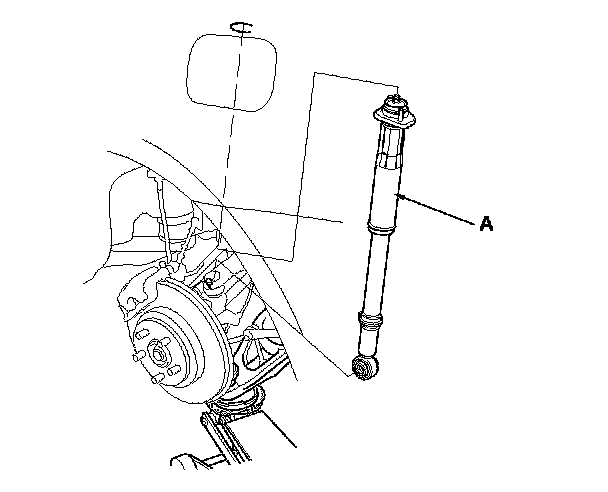 A