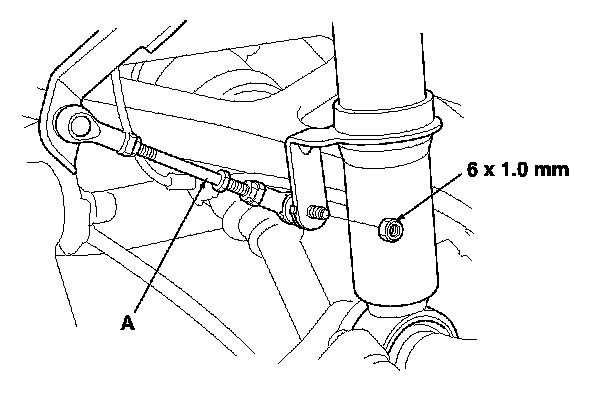 6 x 1.0 mm

A