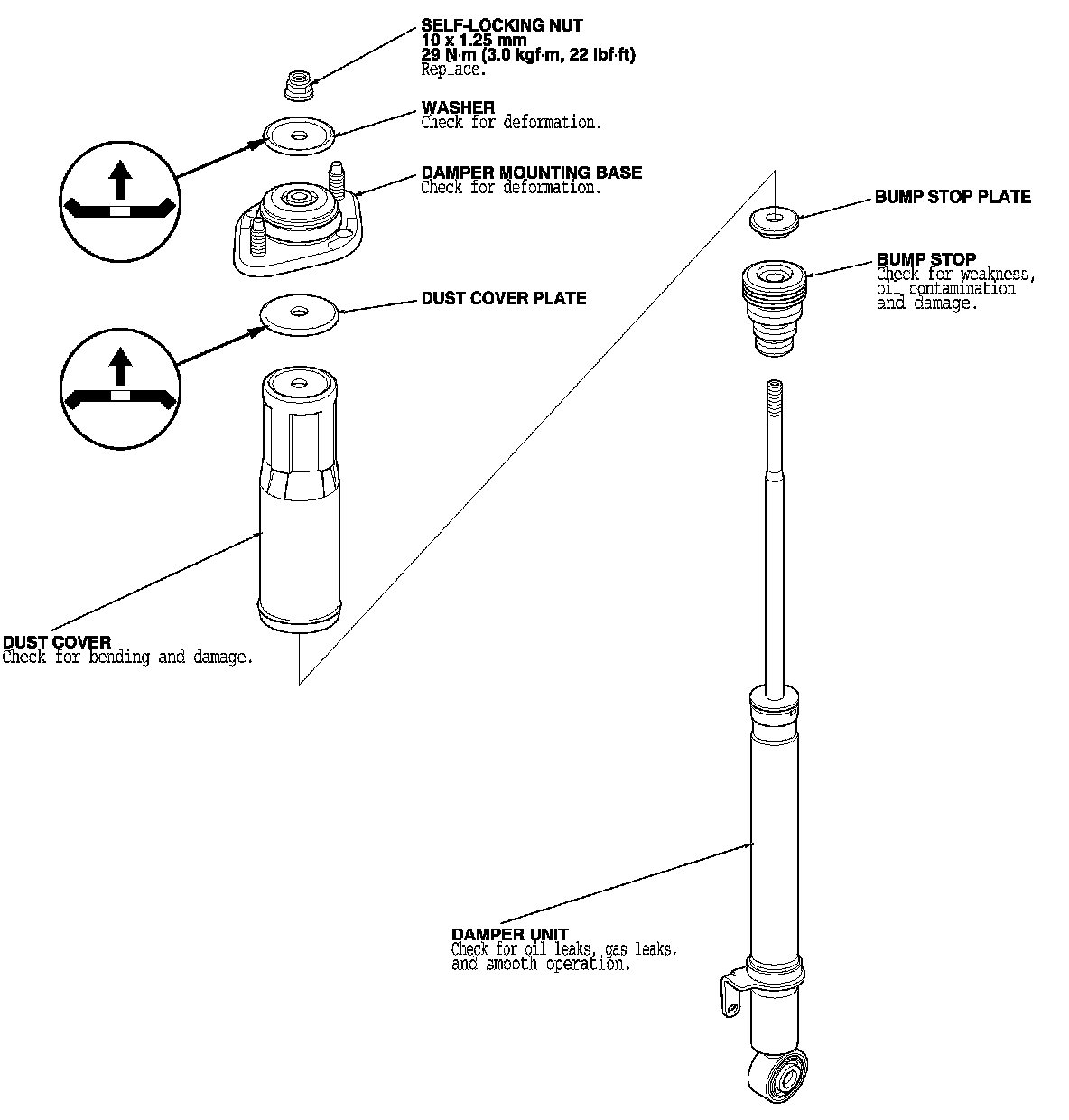 SELF-LOCKING NUT
10 x 1.25 mm
29 N·m (3.0 kgf·m, 22 lbf·ft)
Replace.

WASHER
Check for deformation.

DAMPER MOUNTING BASE
Check for deformation.

DUST COVER PLATE

DUST COVER
Check for bending and damage.

BUMP STOP PLATE

BUMP STOP
Check for weakness, oil contamination and damage.

DAMPER UNIT
Check for oil leaks, gas leaks, and smooth operation.