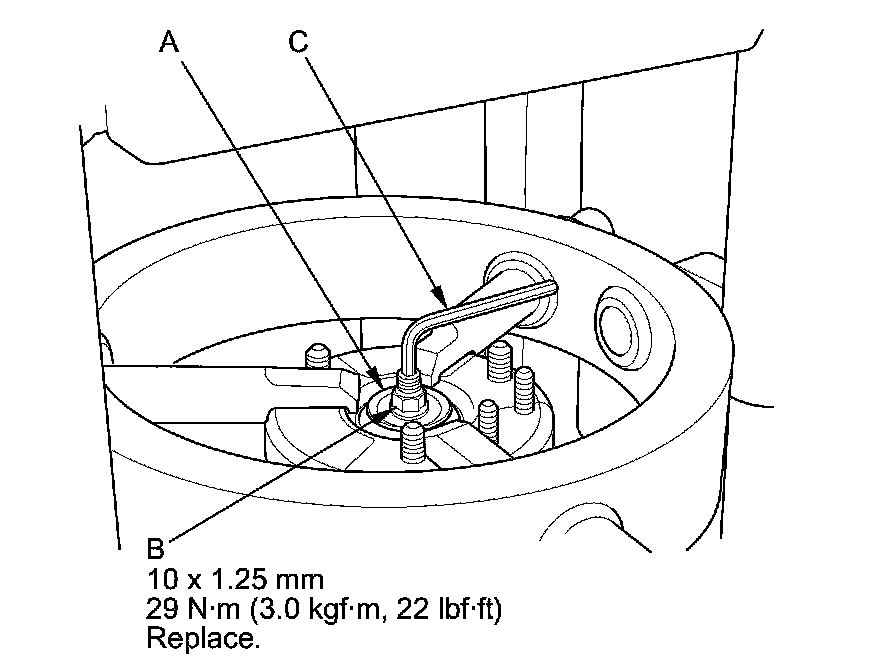 A

C

B
10 x 1.25 mm
29 N·m (3.0 kgf·m, 22 lbf·ft)
Replace.