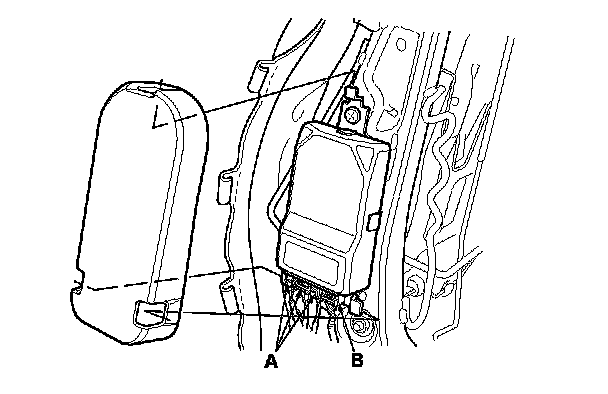 A
B