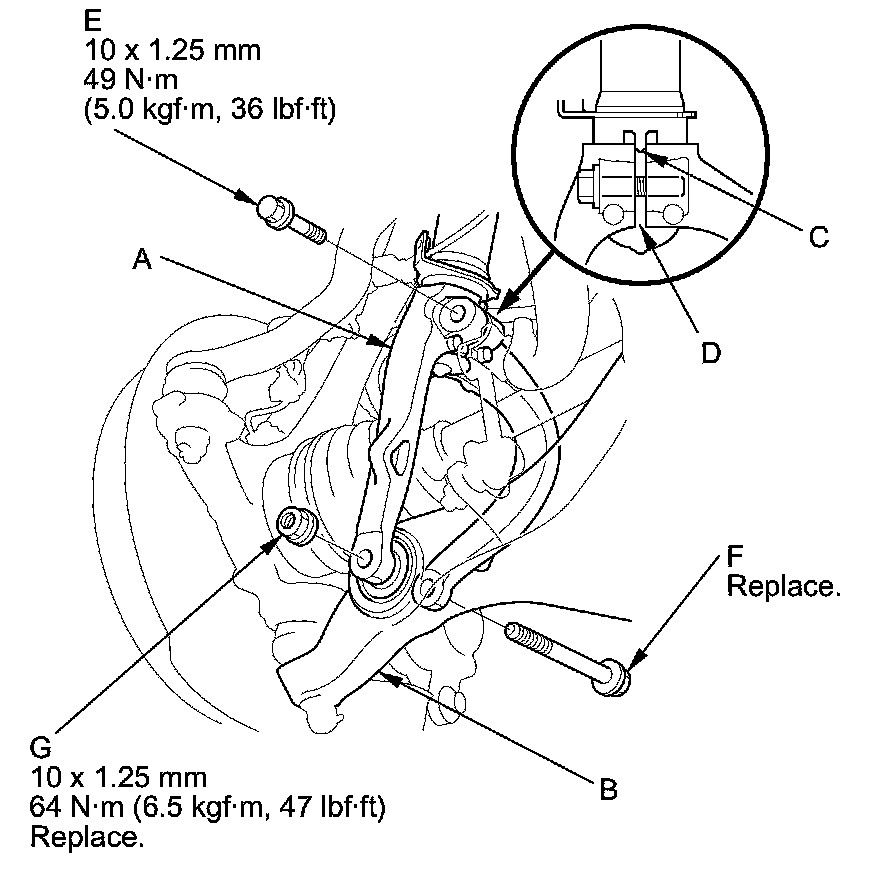 E
10 x 1.25 mm
49 N·m
(5.0 kgf·m, 36 lbf·ft)

C

A

D

F
Replace.

G
10 x 1.25 mm
64 N·m (6.5 kgf·m, 47 lbf·ft)
Replace.

B