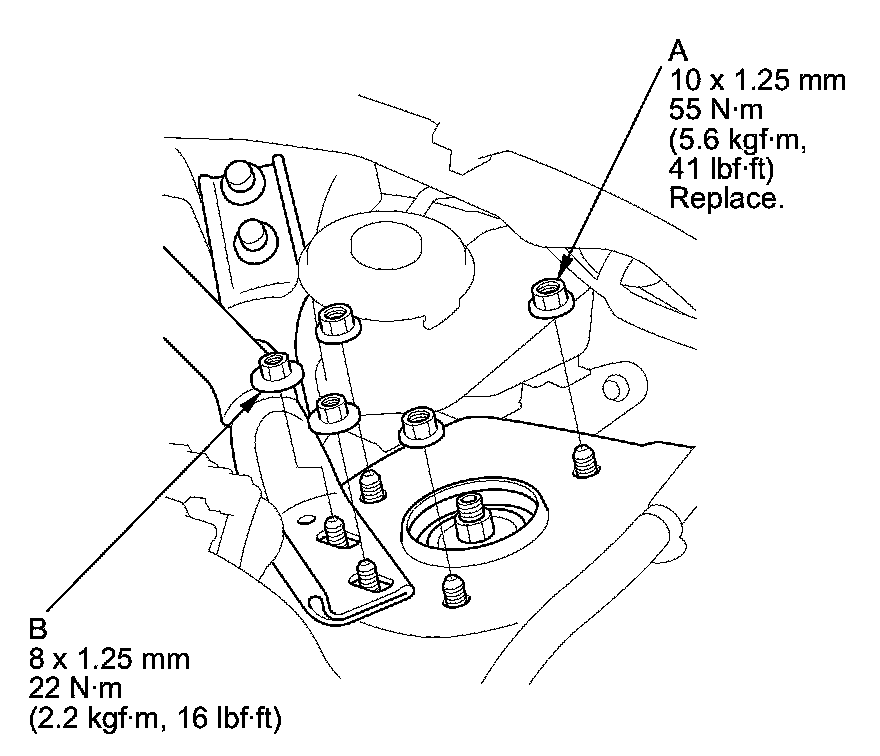 A
10 x 1.25 mm
55 N·m
(5.6 kgf·m,
41 lbf·ft)
Replace.

B
8 x 1.25 mm
22 N·m
(2.2 kgf·m, 16 lbf·ft)