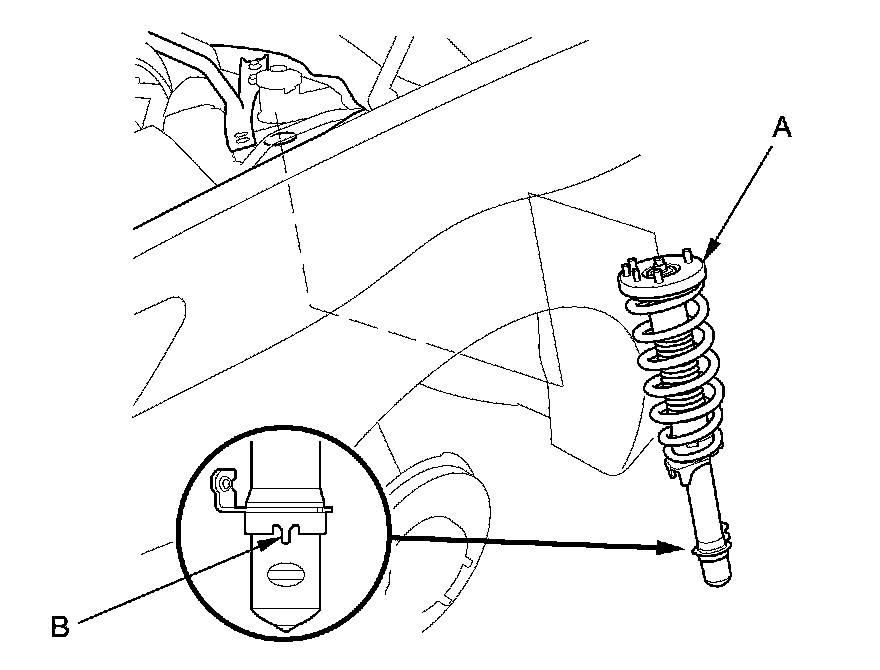 A

B