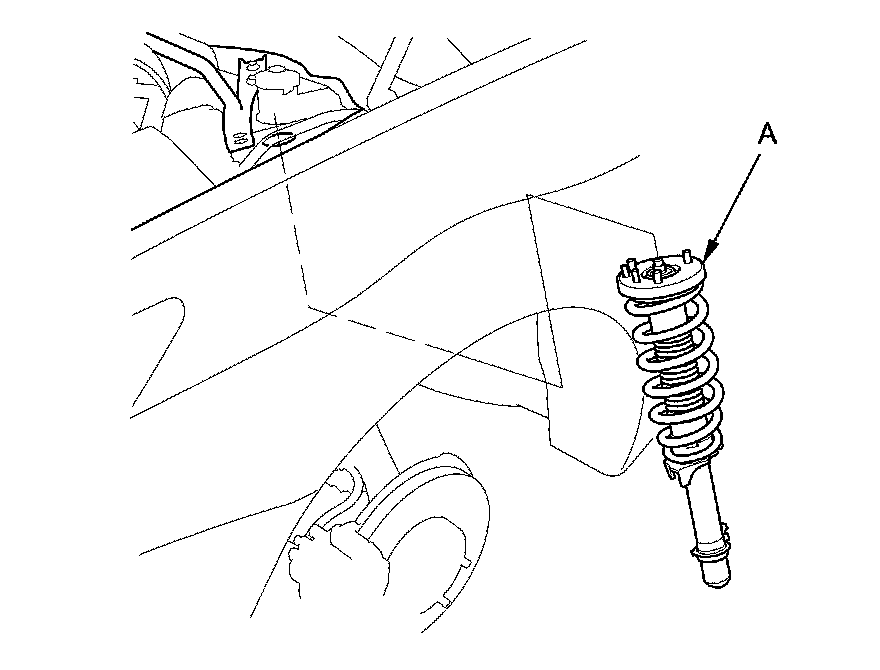 A