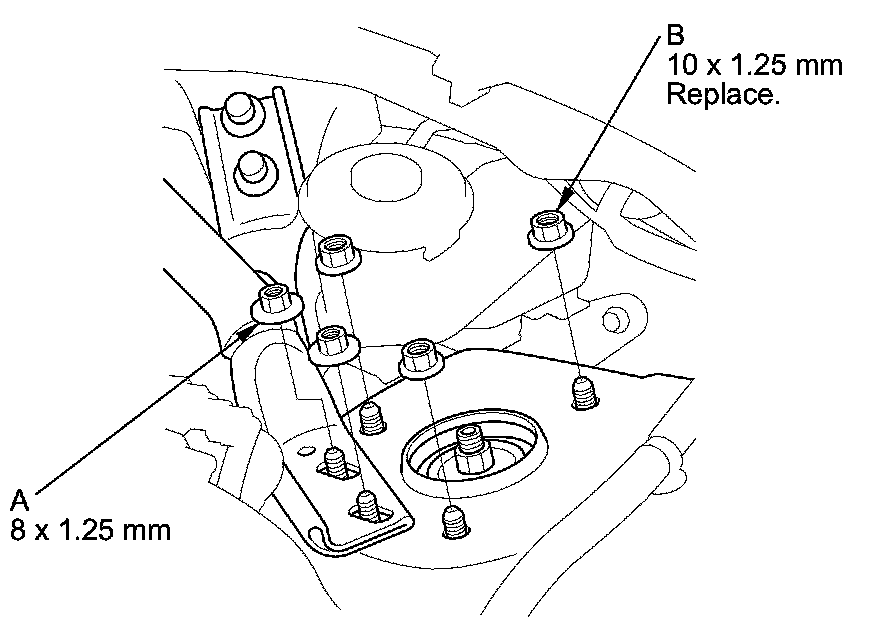 B
10 x 1.25 mm
Replace.

A
8 x 1.25 mm