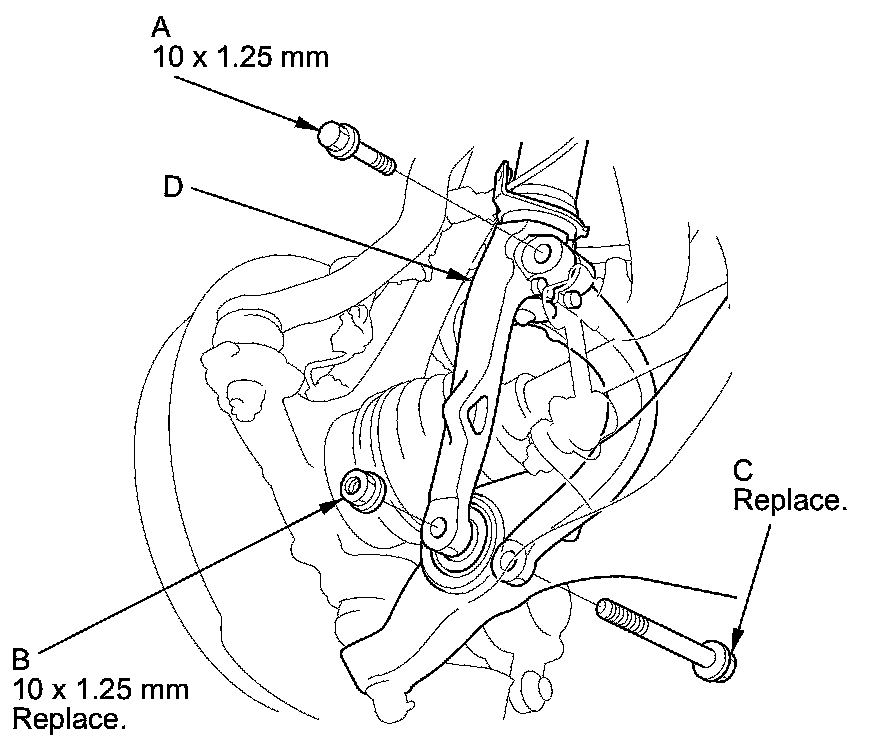 A
10 x 1.25 mm

D

C
Replace.

B
10 x 1.25 mm
Replace.