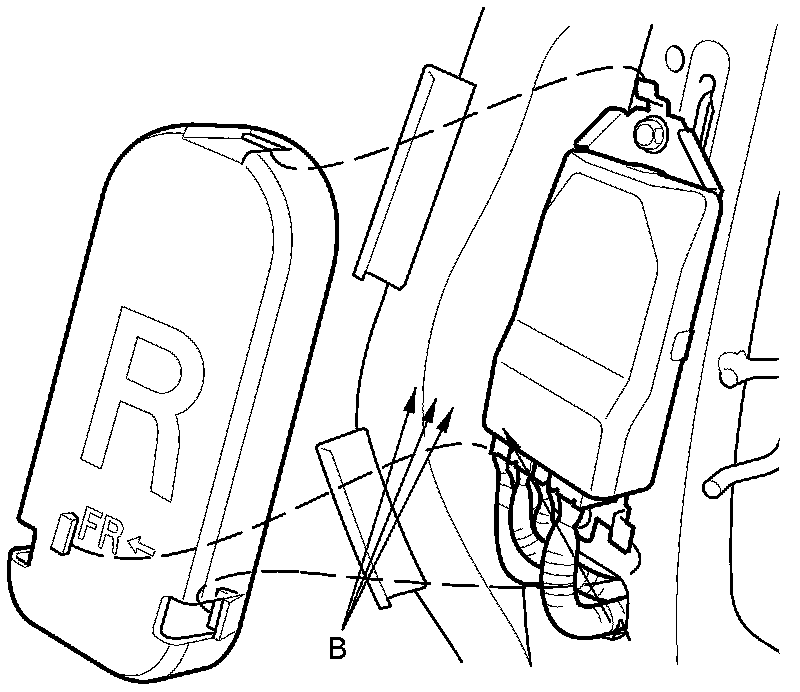 R
FR
B