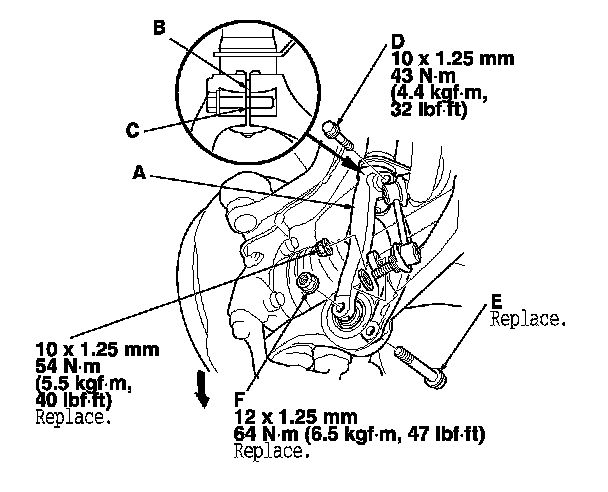 B

C

A

D
10 x 1.25 mm
43 N·m
(4.4 kgf·m,
32 lbf·ft)

E
Replace.

10 x 1.25 mm
54 N·m
(5.5 kgf·m,
40 lbf·ft)
Replace.

F
12 x 1.25 mm
64 N·m (6.5 kgf·m, 47 lbf·ft)
Replace.