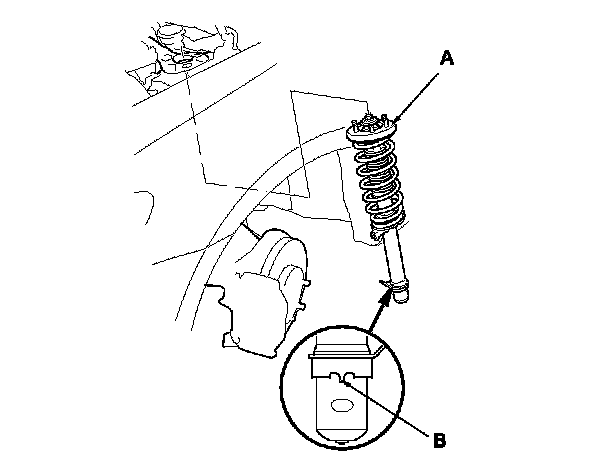 A
B