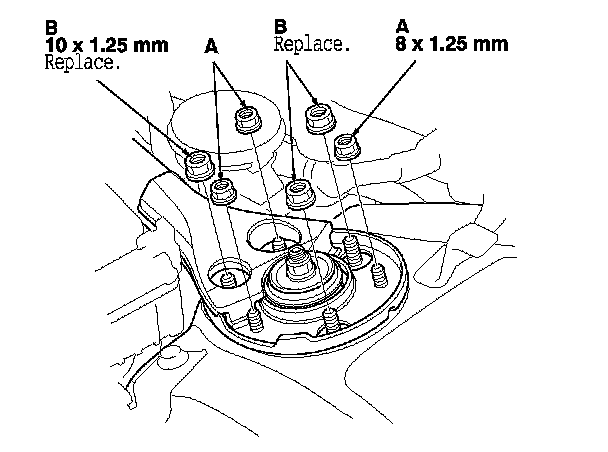 B
10 x 1.25 mm
Replace.

A

B
Replace.

A
8 x 1.25 mm