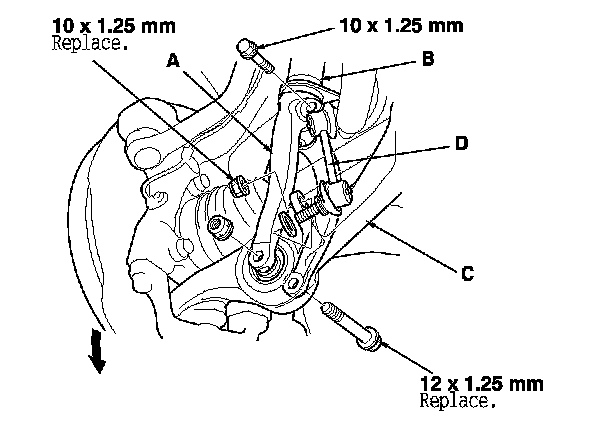 10 x 1.25 mm
Replace.

10 x 1.25 mm

A

B

D

C

12 x 1.25 mm
Replace.