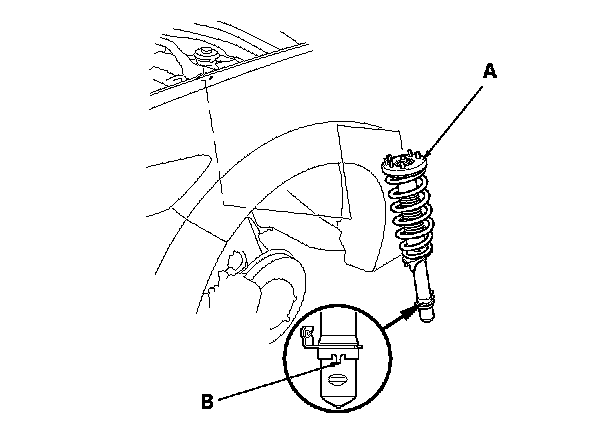 A

B