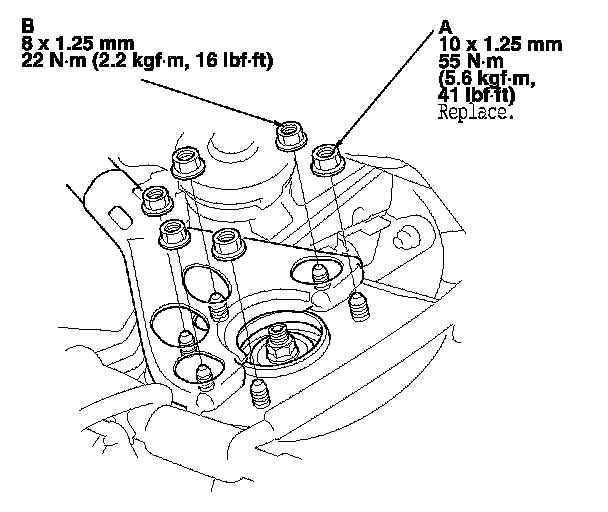 B
8 x 1.25 mm
22 N·m (2.2 kgf·m, 16 lbf·ft)

A
10 x 1.25 mm
55 N·m
(5.6 kgf·m,
41 lbf·ft)
Replace.