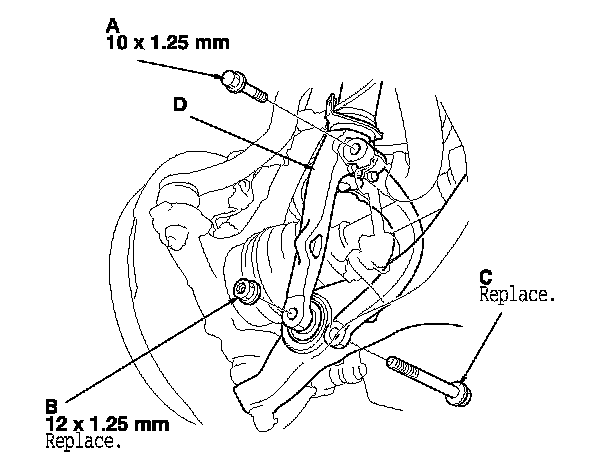 A
10 x 1.25 mm

D

C
Replace.

B
12 x 1.25 mm
Replace.