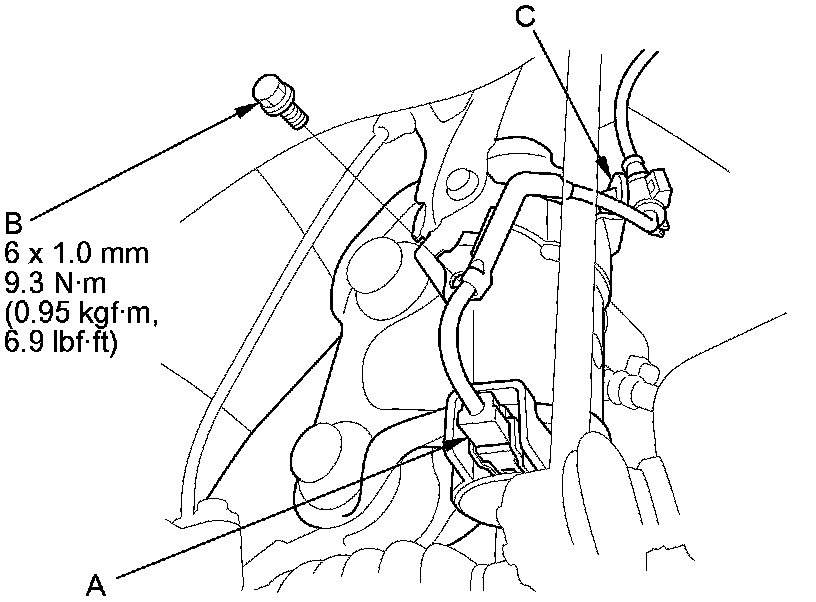 C

B
6 x 1.0 mm
9.3 N·m
(0.95 kgf·m,
6.9 lbf·ft)

A