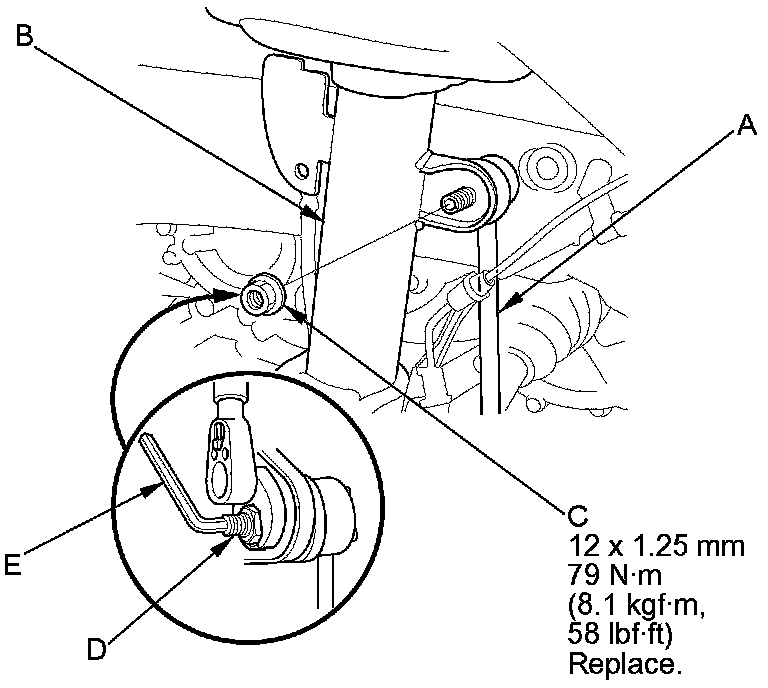 B

A

C
12 x 1.25 mm
79 N·m
(8.1 kgf·m,
58 lbf·ft)
Replace.

E

D