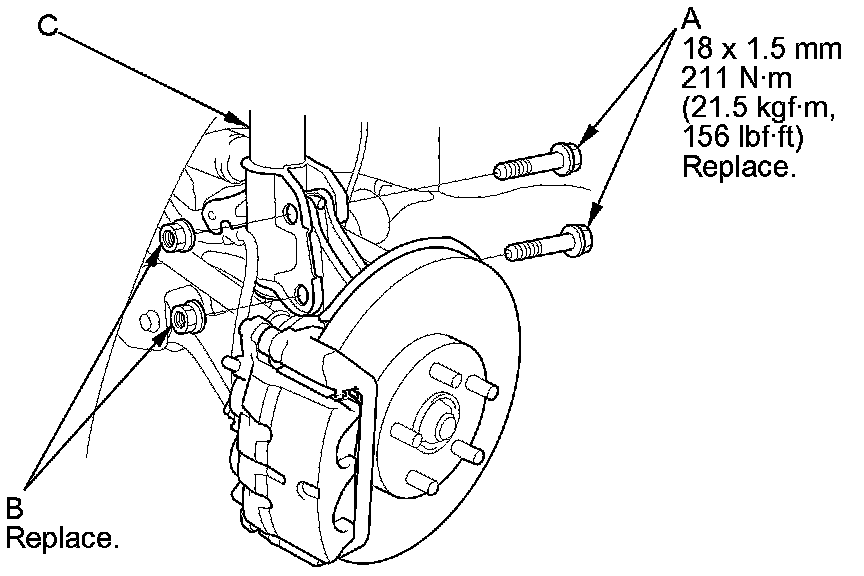 C

A
18 x 1.5 mm
211 N·m
(21.5 kgf·m,
156 lbf·ft)
Replace.

B
Replace.