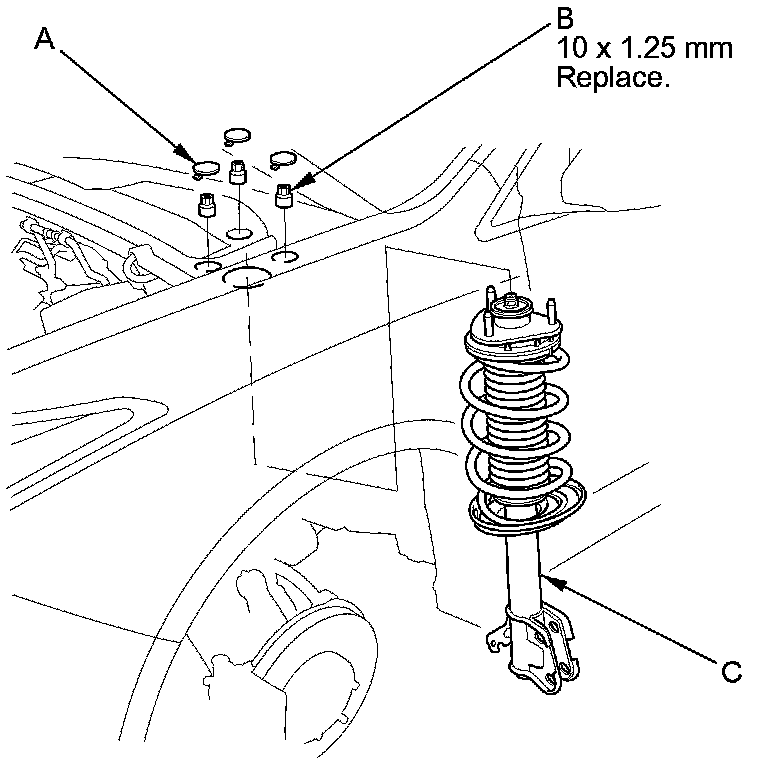 A

B
10 x 1.25 mm
Replace.

C