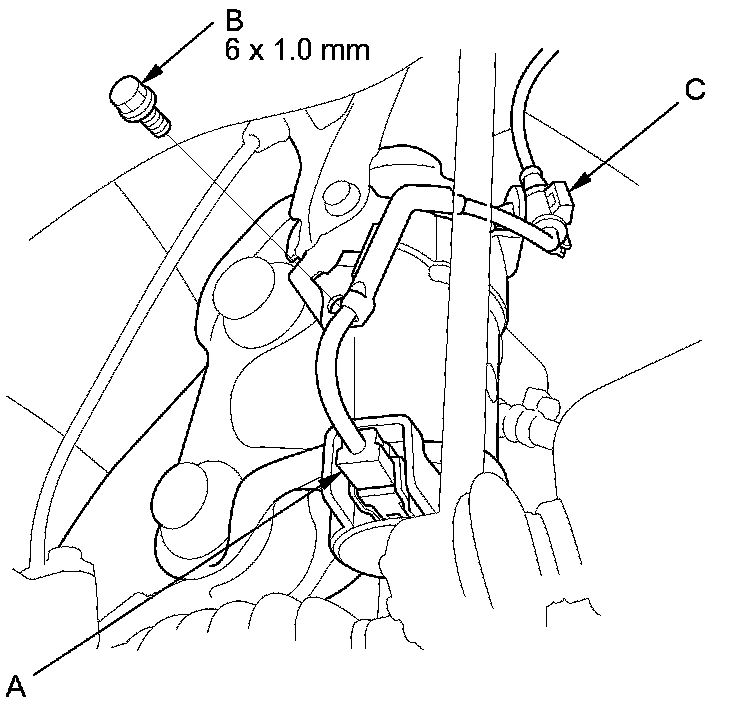 B
6 x 1.0 mm

C

A