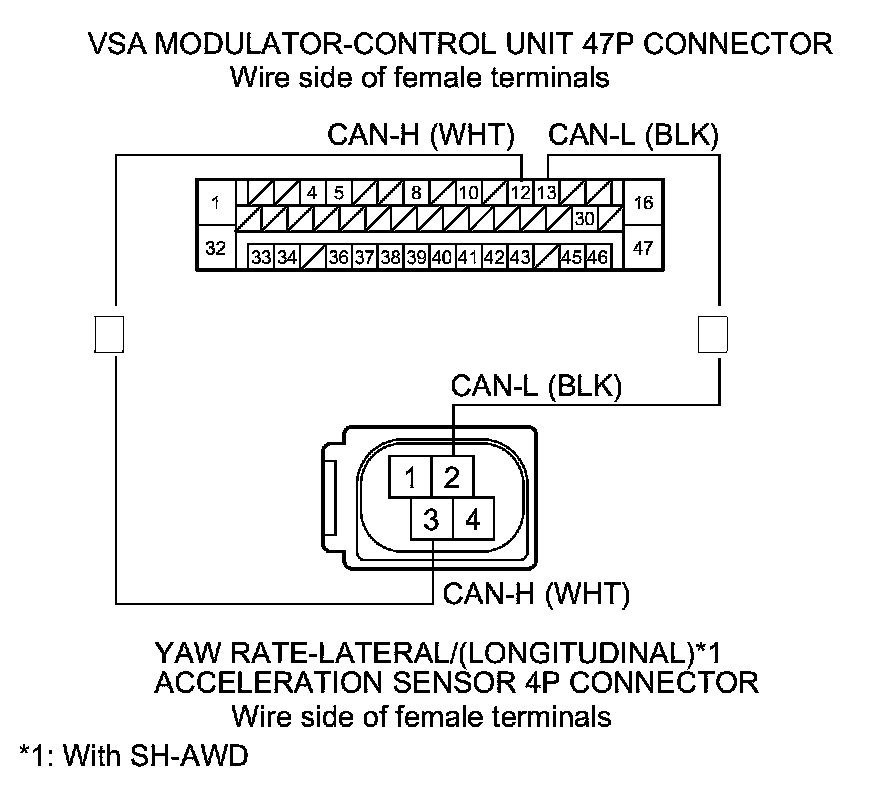 VSA MODULATOR-CONTROL UNIT 47P CONNECTOR
Wire side of female terminals

CAN-H (WHT)
CAN-L (BLK)

1
4
5
8
10
12
13
16
30
32
33
34
36
37
38
39
40
41
42
43
45
46
47

CAN-L (BLK)

1
2
3
4

CAN-H (WHT)

YAW RATE-LATERAL/(LONGITUDINAL)*1
ACCELERATION SENSOR 4P CONNECTOR
Wire side of female terminals

*1: With SH-AWD