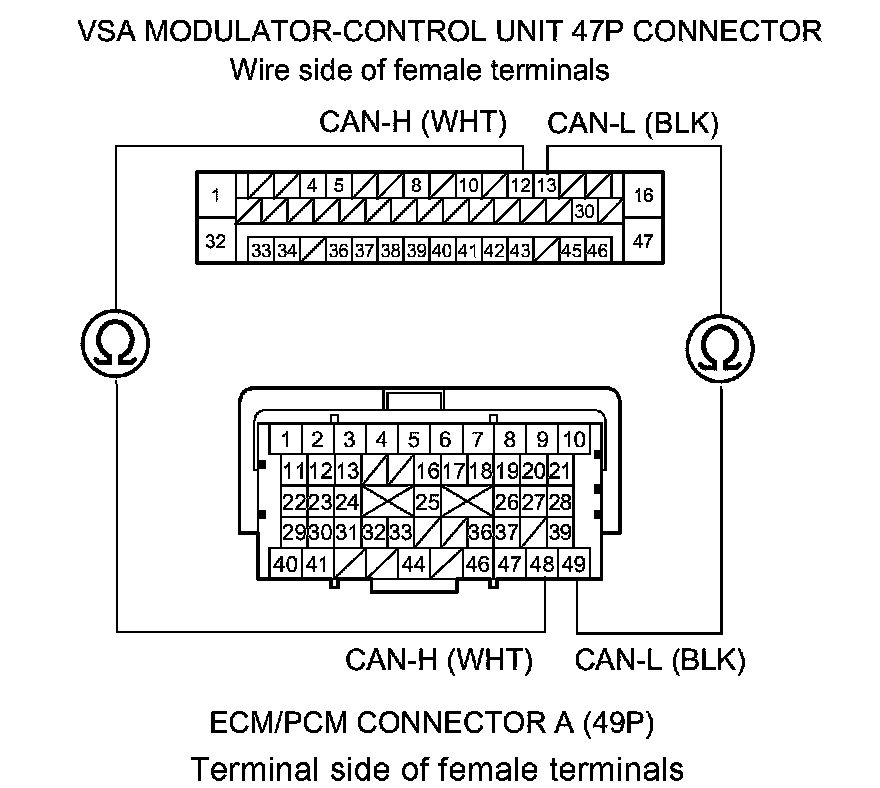 VSA MODULATOR-CONTROL UNIT 47P CONNECTOR
Wire side of female terminals

CAN-H (WHT) CAN-L (BLK)

1 4 5 8 10 12 13 16
30
32 33 34 36 37 38 39 40 41 42 43 45 46 47

$\Omega$ $\Omega$

1 2 3 4 5 6 7 8 9 10
11 12 13 16 17 18 19 20 21
22 23 24 25 26 27 28
29 30 31 32 33 36 37 39
40 41 44 46 47 48 49

CAN-H (WHT) CAN-L (BLK)

ECM/PCM CONNECTOR A (49P)
Terminal side of female terminals