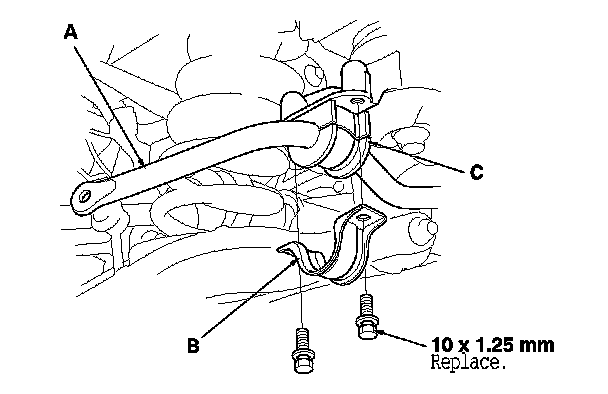 A

C

B

10 x 1.25 mm
Replace.