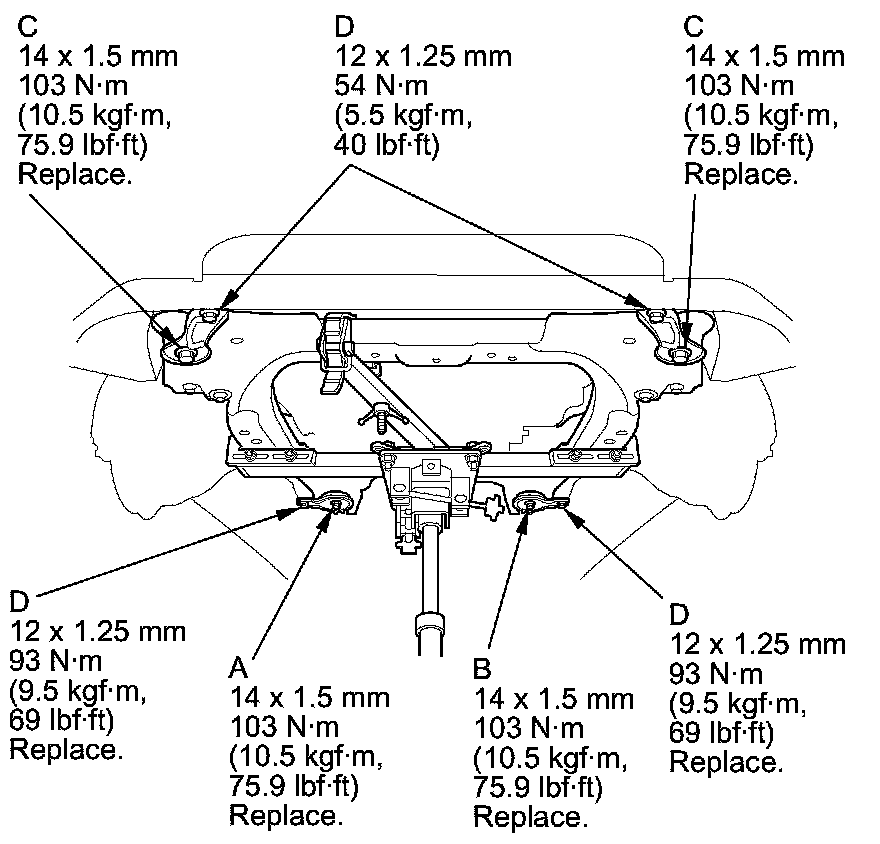 C
14 x 1.5 mm
103 N·m
(10.5 kgf·m,
75.9 lbf·ft)
Replace.

D
12 x 1.25 mm
54 N·m
(5.5 kgf·m,
40 lbf·ft)

C
14 x 1.5 mm
103 N·m
(10.5 kgf·m,
75.9 lbf·ft)
Replace.

D
12 x 1.25 mm
93 N·m
(9.5 kgf·m,
69 lbf·ft)
Replace.

A
14 x 1.5 mm
103 N·m
(10.5 kgf·m,
75.9 lbf·ft)
Replace.

B
14 x 1.5 mm
103 N·m
(10.5 kgf·m,
75.9 lbf·ft)
Replace.

D
12 x 1.25 mm
93 N·m
(9.5 kgf·m,
69 lbf·ft)
Replace.