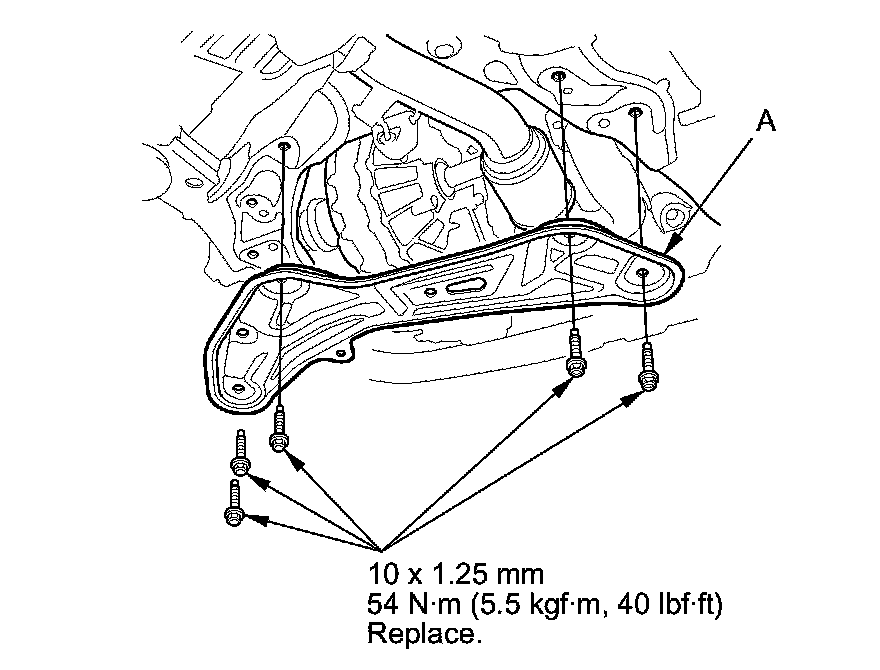 A

10 x 1.25 mm
54 N·m (5.5 kgf·m, 40 lbf·ft)
Replace.