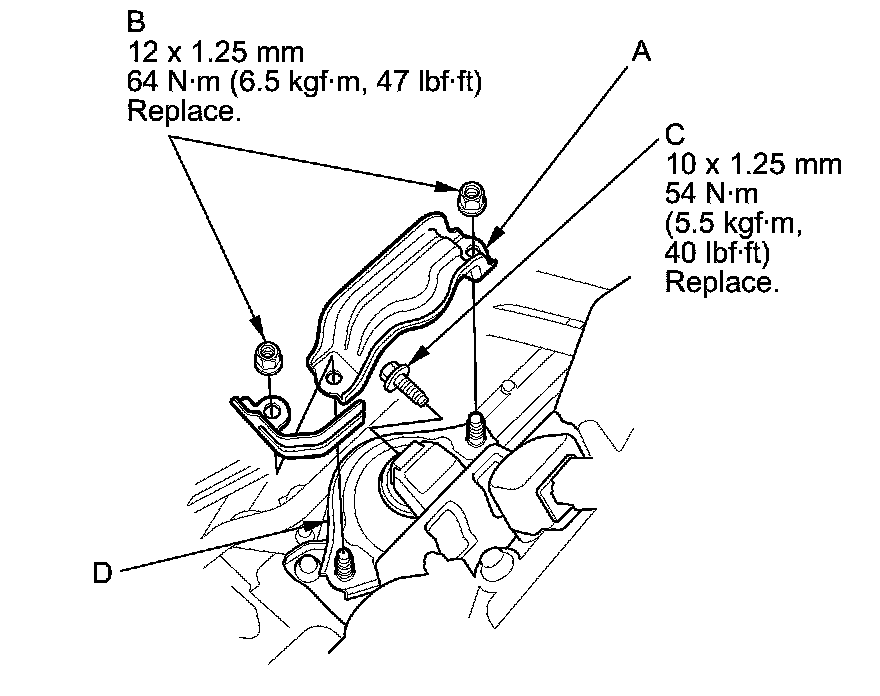 B
12 x 1.25 mm
64 N·m (6.5 kgf·m, 47 lbf·ft)
Replace.

A

C
10 x 1.25 mm
54 N·m
(5.5 kgf·m,
40 lbf·ft)
Replace.

D