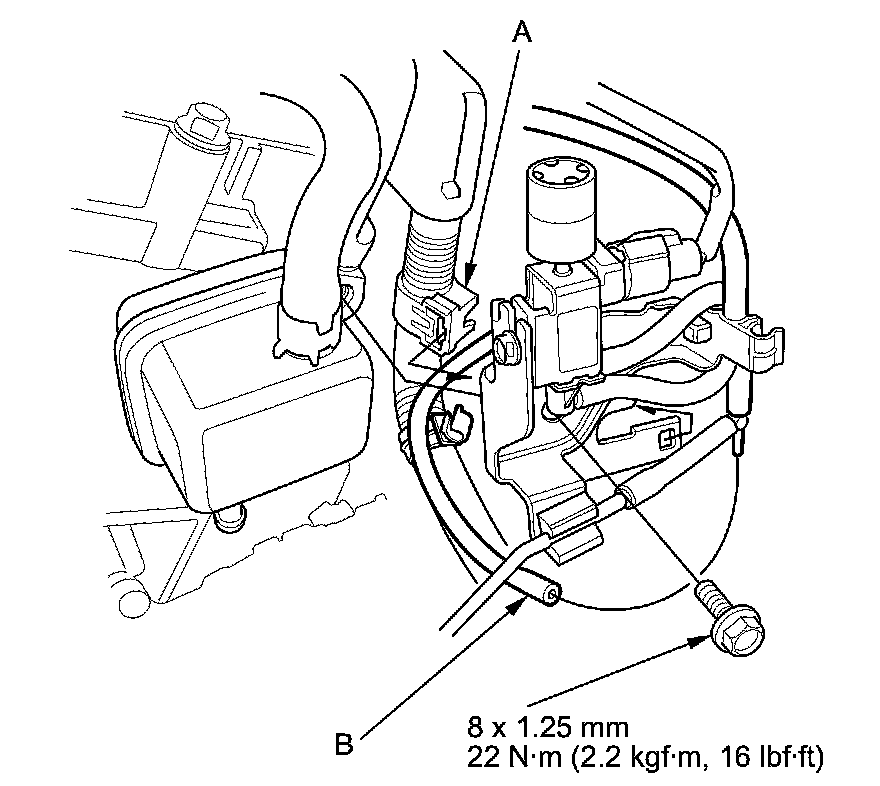 A

B

8 x 1.25 mm
22 N·m (2.2 kgf·m, 16 lbf·ft)