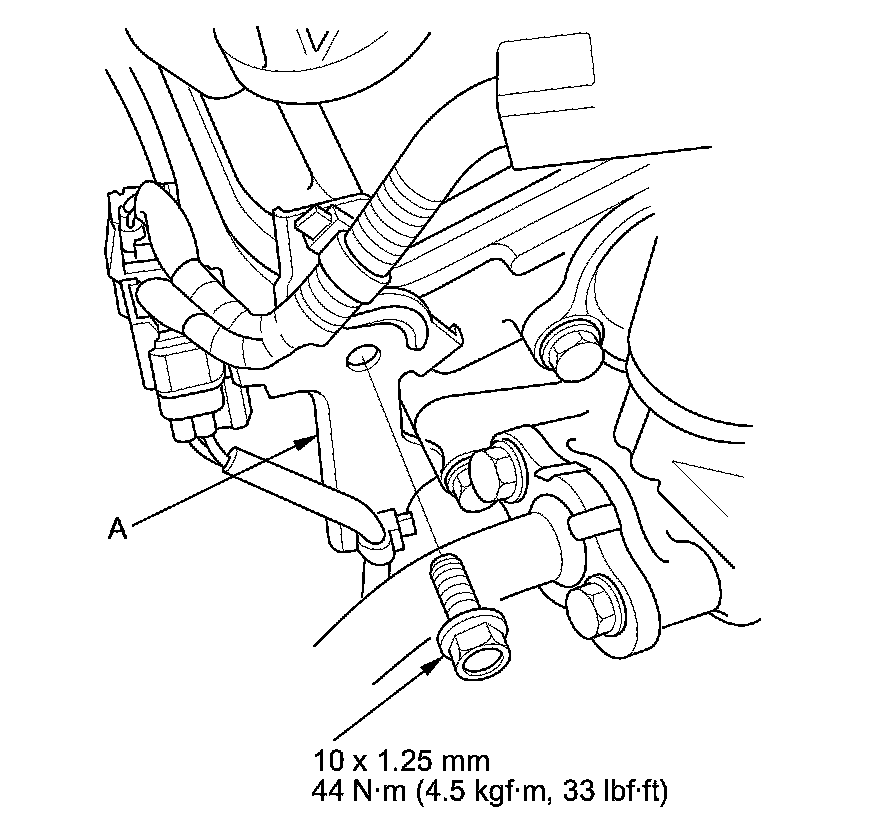 A

10 x 1.25 mm
44 N·m (4.5 kgf·m, 33 lbf·ft)