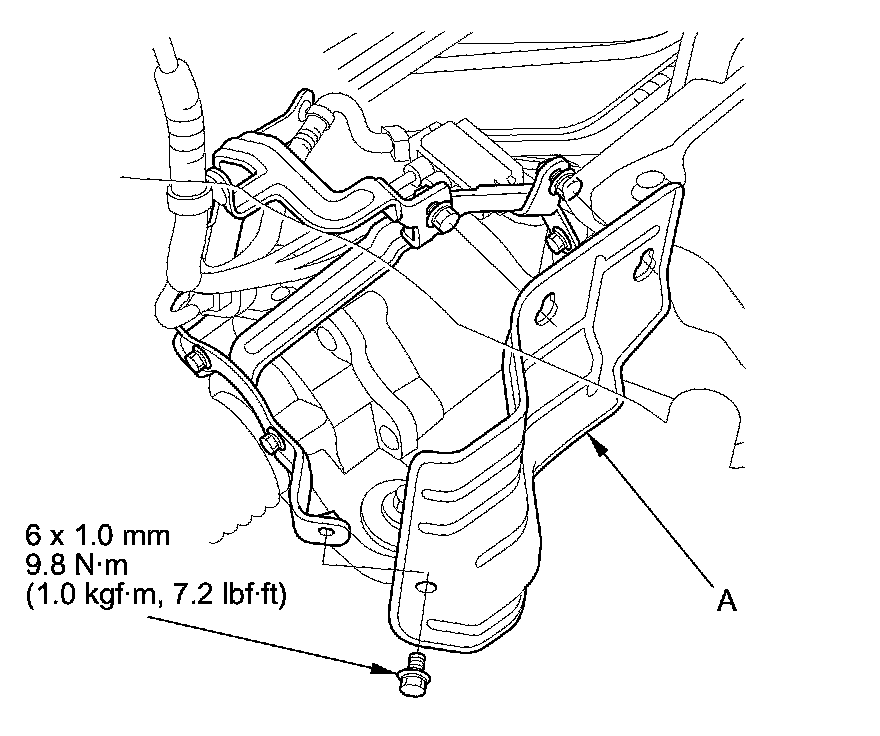 6 x 1.0 mm
9.8 N·m
(1.0 kgf·m, 7.2 lbf·ft)

A