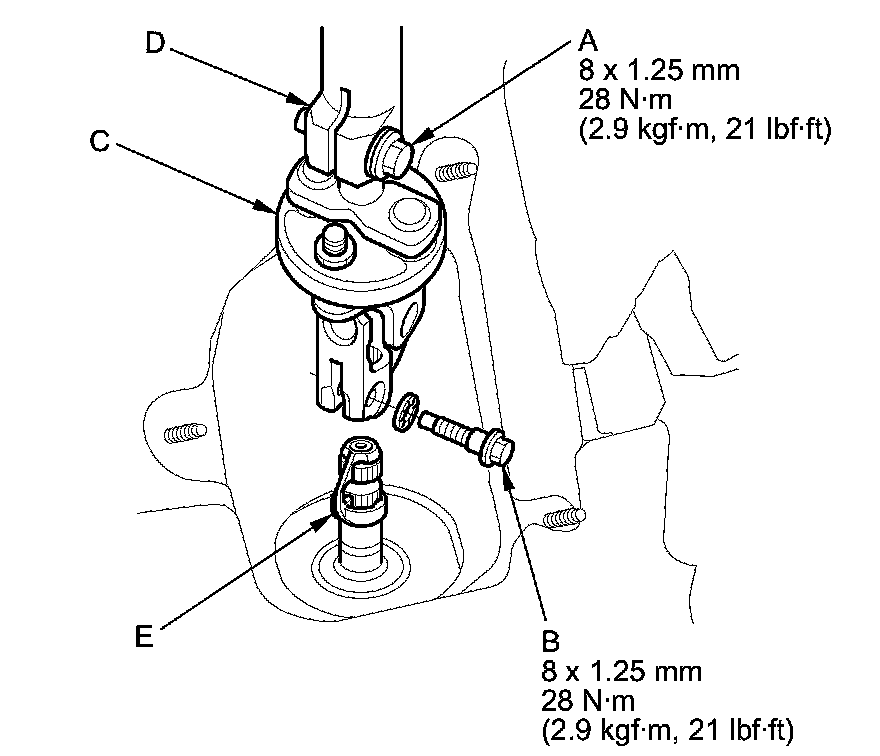 D

A
8 x 1.25 mm
28 N·m
(2.9 kgf·m, 21 lbf·ft)

C

E

B
8 x 1.25 mm
28 N·m
(2.9 kgf·m, 21 lbf·ft)