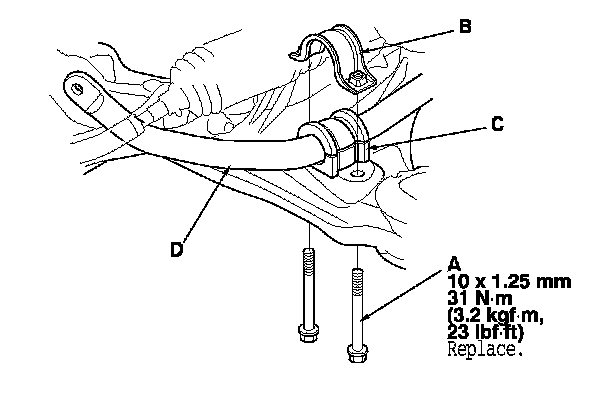 B

C

D

A
10 x 1.25 mm
31 N·m
(3.2 kgf·m,
23 lbf·ft)
Replace.