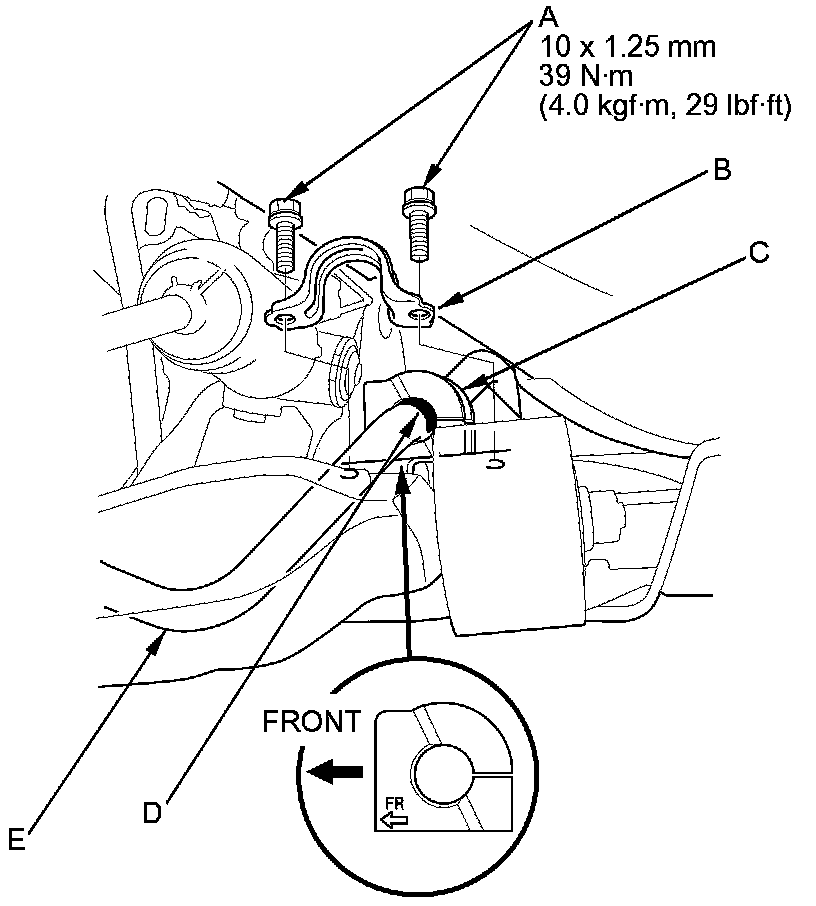 A
10 x 1.25 mm
39 N·m
(4.0 kgf·m, 29 lbf·ft)

B

C

FRONT

FR

D

E