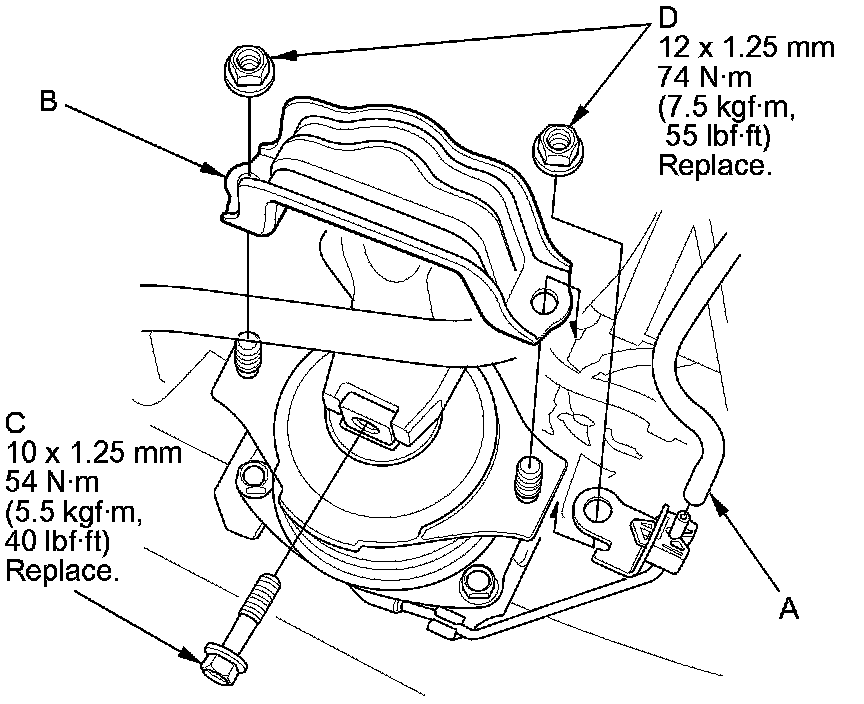 D
12 x 1.25 mm
74 N·m
(7.5 kgf·m,
55 lbf·ft)
Replace.

B

C
10 x 1.25 mm
54 N·m
(5.5 kgf·m,
40 lbf·ft)
Replace.

A