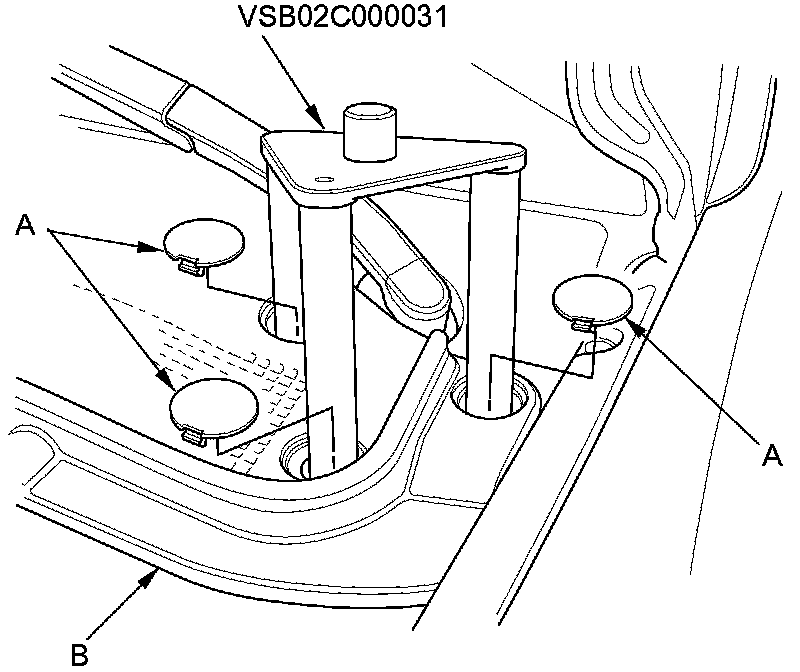 VSB02C000031

A

A

B