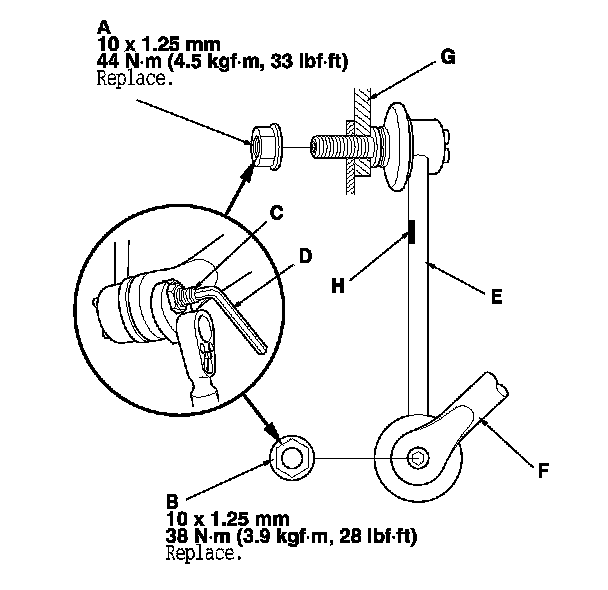 A
10 x 1.25 mm
44 N·m (4.5 kgf·m, 33 lbf·ft)
Replace.

G

C

D

H

E

F

B
10 x 1.25 mm
38 N·m (3.9 kgf·m, 28 lbf·ft)
Replace.