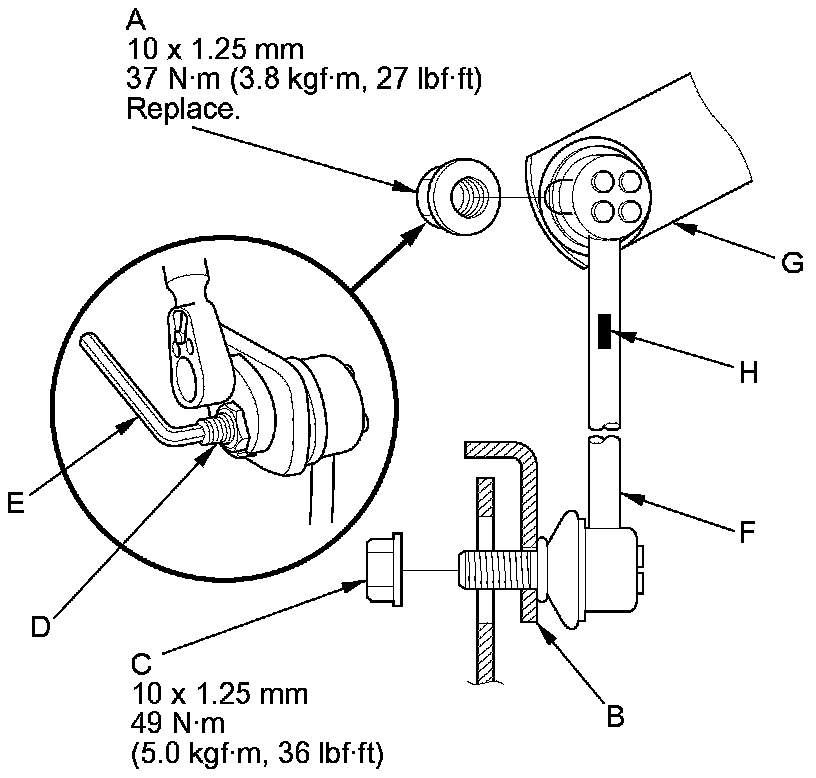 A
10 x 1.25 mm
37 N·m (3.8 kgf·m, 27 lbf·ft)
Replace.

G

H

E

F

D

C
10 x 1.25 mm
49 N·m
(5.0 kgf·m, 36 lbf·ft)

B