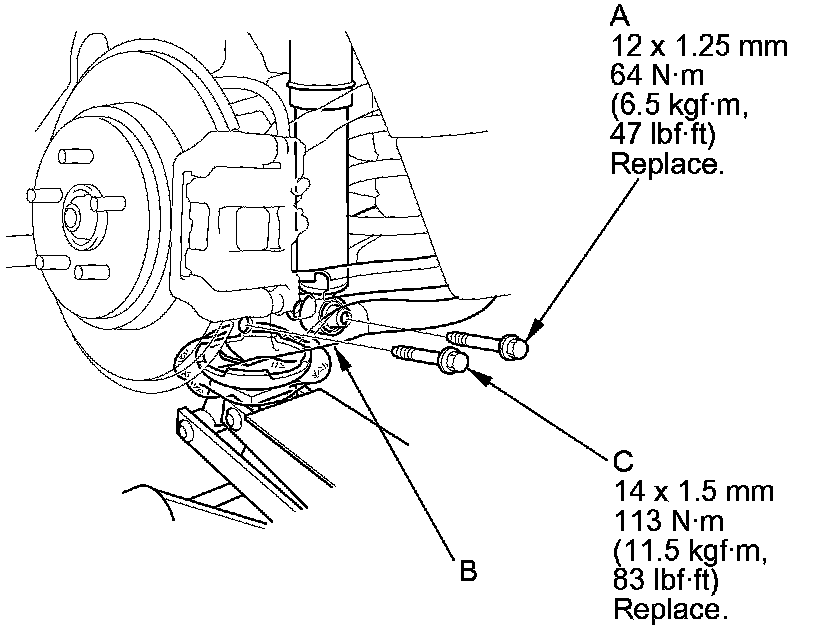 A
12 x 1.25 mm
64 N·m
(6.5 kgf·m,
47 lbf·ft)
Replace.

C
14 x 1.5 mm
113 N·m
(11.5 kgf·m,
83 lbf·ft)
Replace.

B