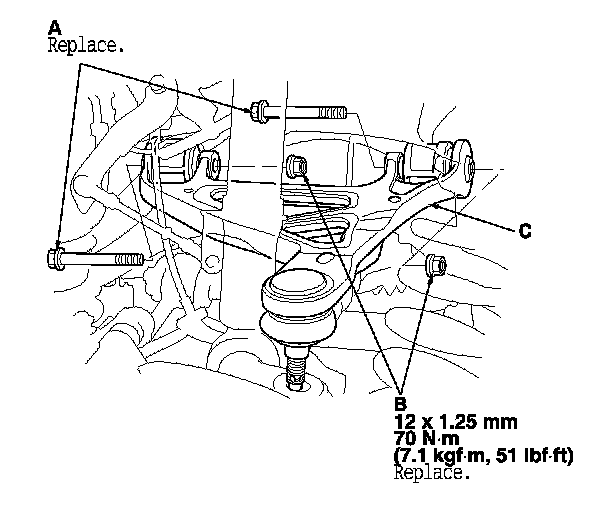 A
Replace.

C

B
12 x 1.25 mm
70 N·m
(7.1 kgf·m, 51 lbf·ft)
Replace.