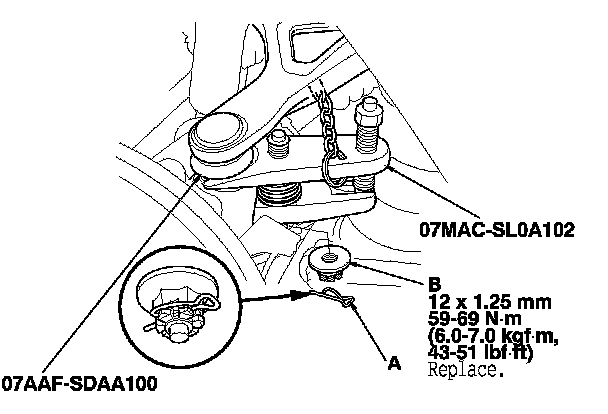 07MAC-SL0A102

B
12 x 1.25 mm
59-69 N·m
(6.0-7.0 kgf·m,
43-51 lbf·ft)
Replace.

A

07AAF-SDAA100