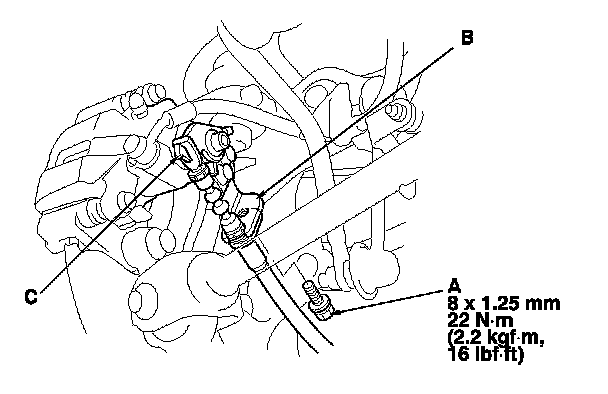 B

C

A
8 x 1.25 mm
22 N·m
(2.2 kgf·m,
16 lbf·ft)