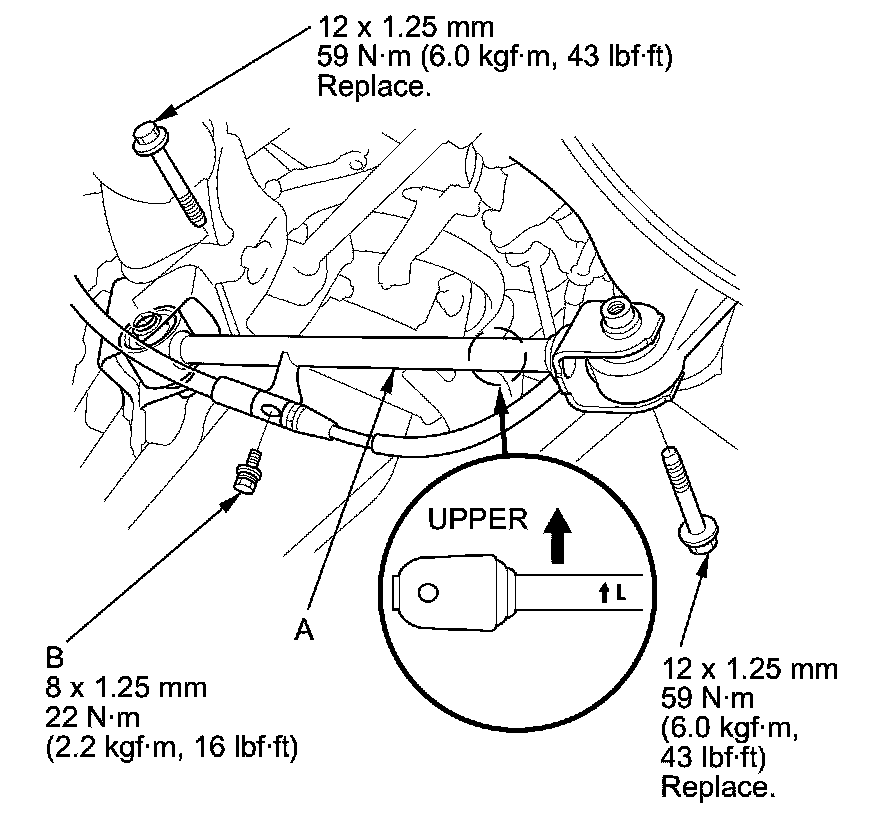 12 x 1.25 mm
59 N·m (6.0 kgf·m, 43 lbf·ft)
Replace.

UPPER

L

A

B
8 x 1.25 mm
22 N·m
(2.2 kgf·m, 16 lbf·ft)

12 x 1.25 mm
59 N·m
(6.0 kgf·m,
43 lbf·ft)
Replace.