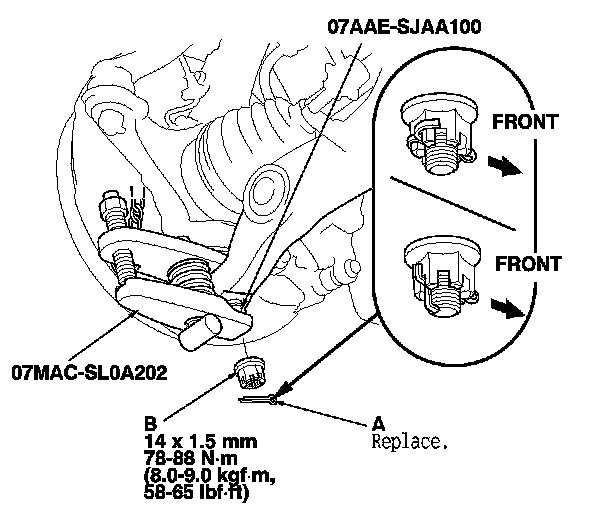 07AAE-SJAA100

FRONT

FRONT

07MAC-SL0A202

B
14 x 1.5 mm
78-88 N·m
(8.0-9.0 kgf·m,
58-65 lbf·ft)

A
Replace.